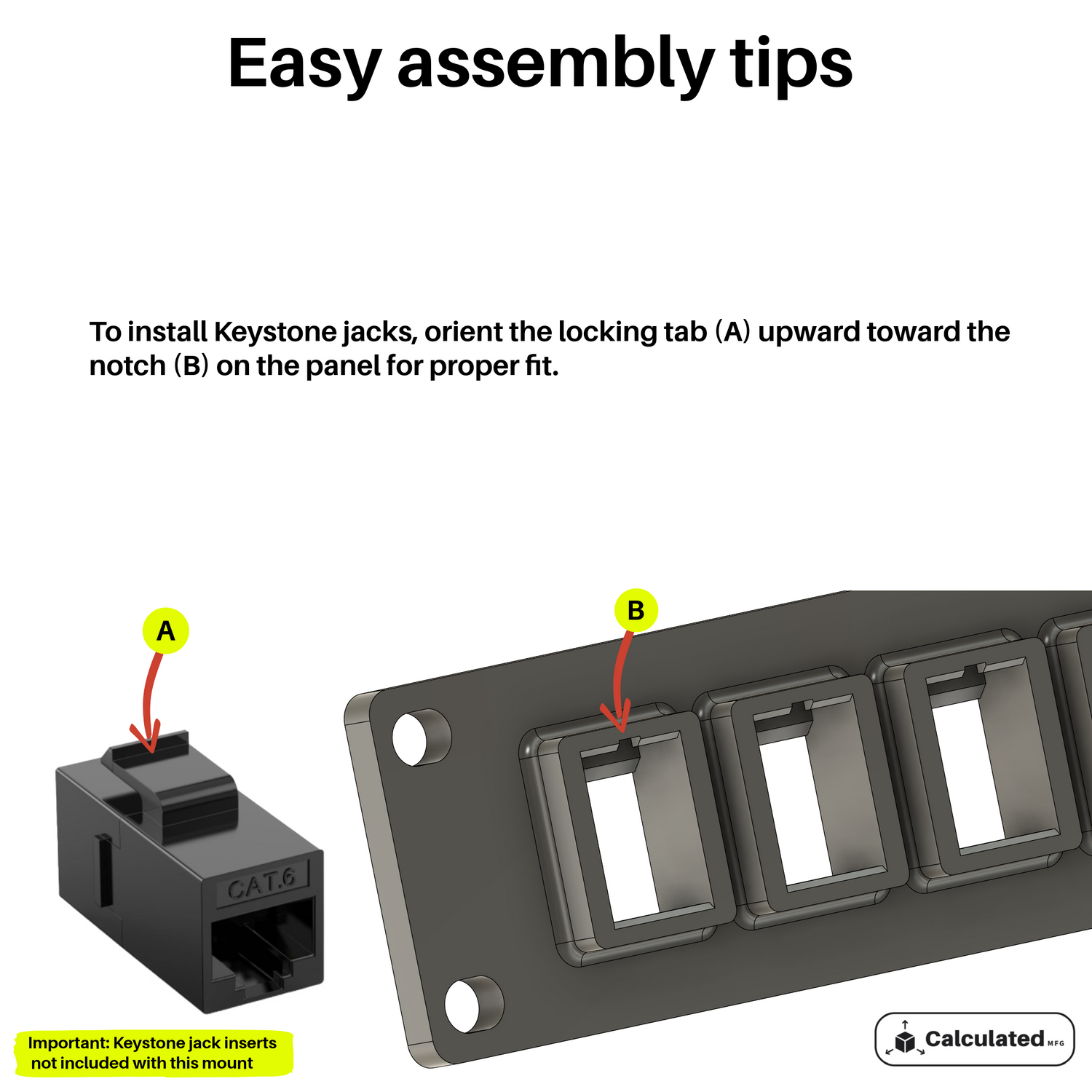 Easy assembly tips

To install Keystone jacks, orient the locking tab (A) upward toward the notch (B) on the panel for proper fit.

A

B

CAT.6

Important: Keystone jack inserts not included with this mount

Calculated MFG